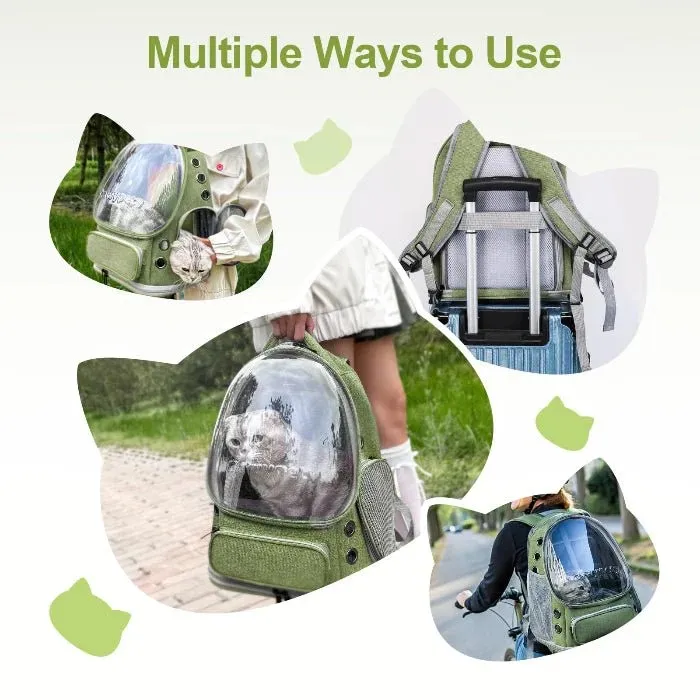 Multiple Ways to Use