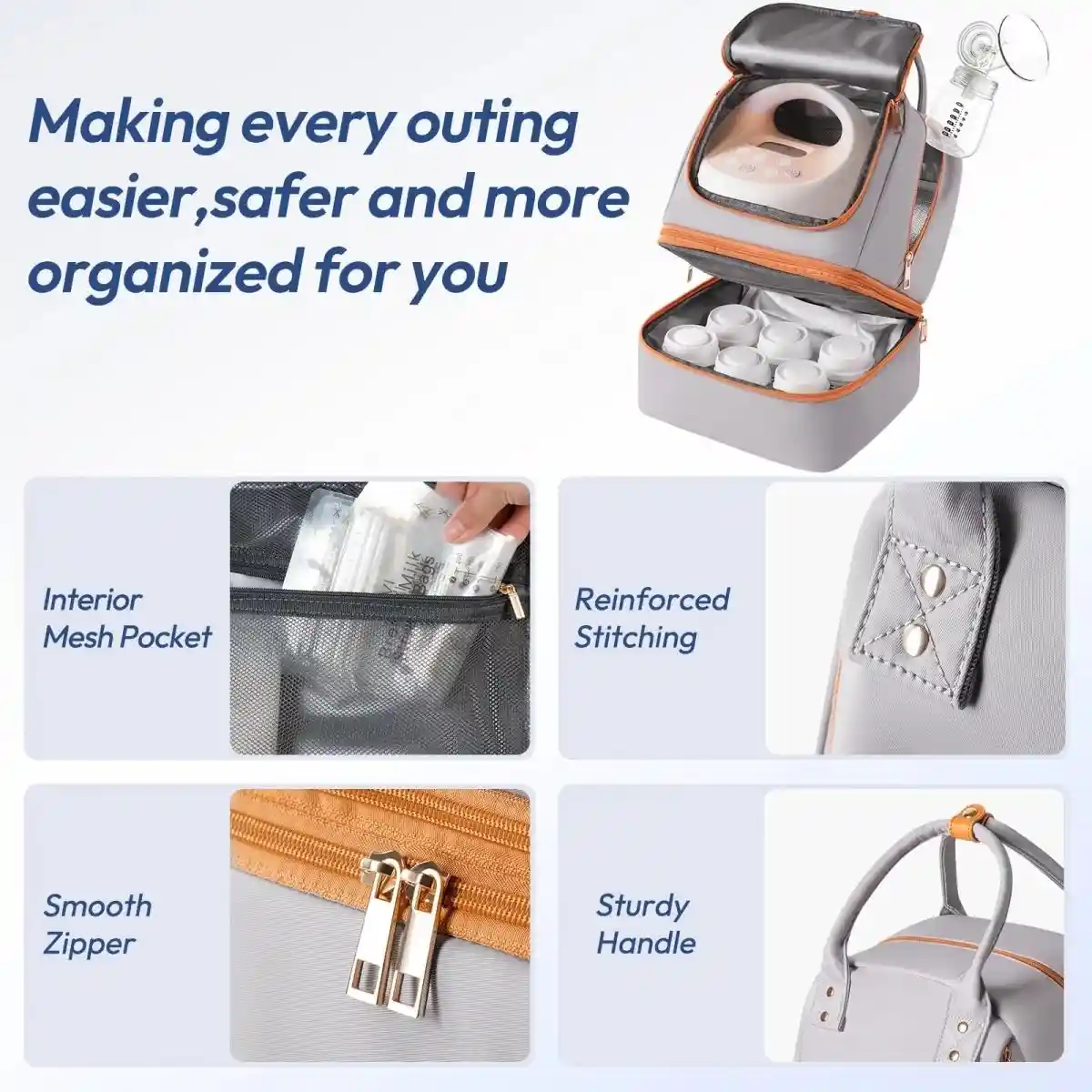 Making every outing easier,safer and more organized for you

Interior Mesh Pocket

Reinforced Stitching

Smooth Zipper

Sturdy Handle